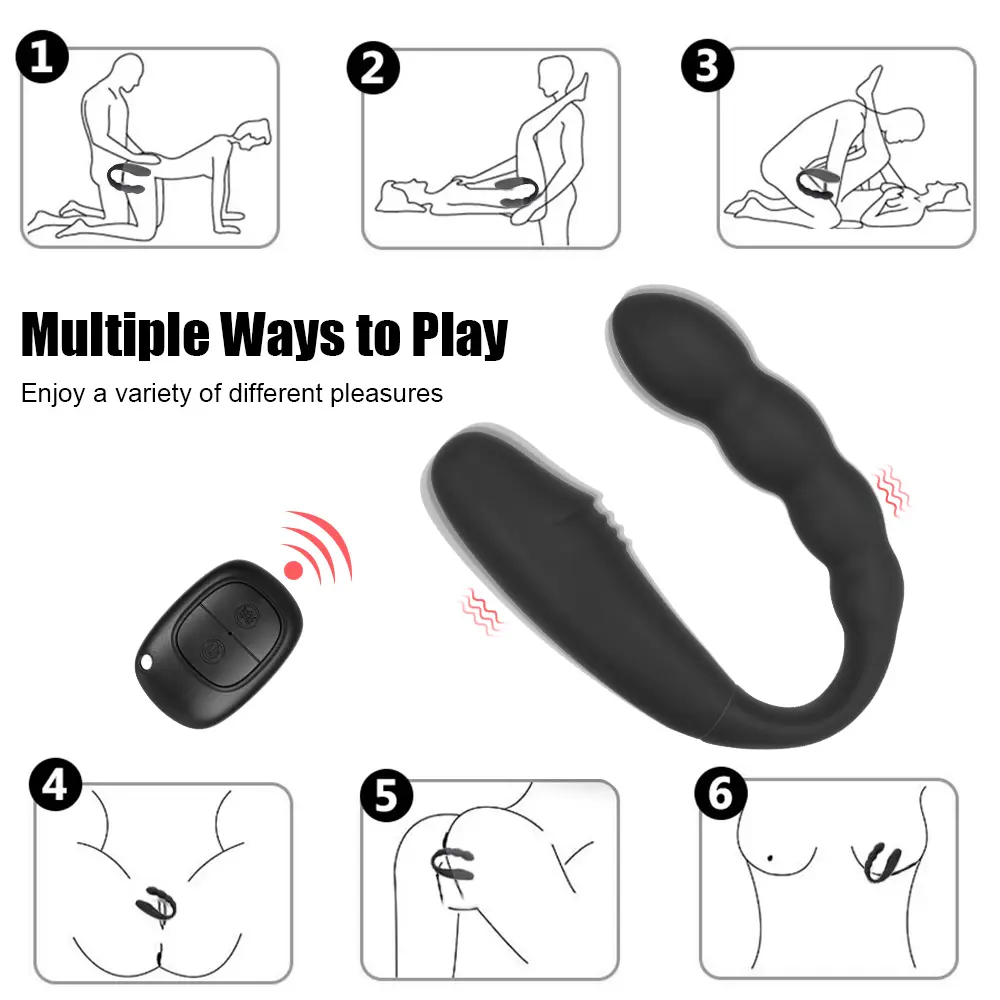 1

2

3

Multiple Ways to Play

Enjoy a variety of different pleasures

4

5

6