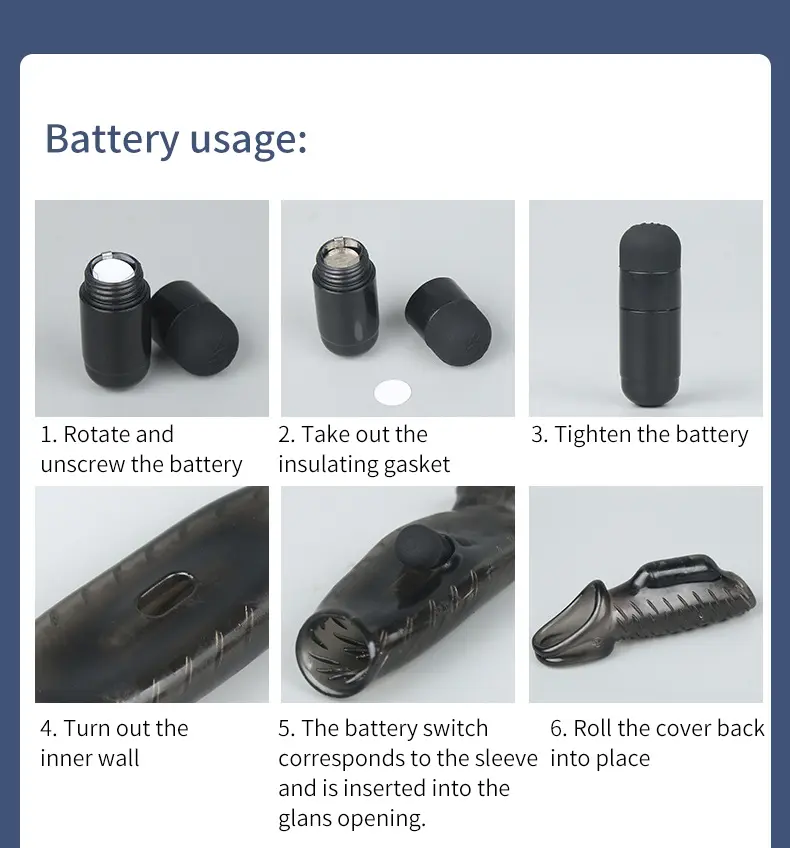 Battery usage:

1. Rotate and unscrew the battery

2. Take out the insulating gasket

3. Tighten the battery

4. Turn out the inner wall

5. The battery switch corresponds to the sleeve and is inserted into the glans opening.

6. Roll the cover back into place